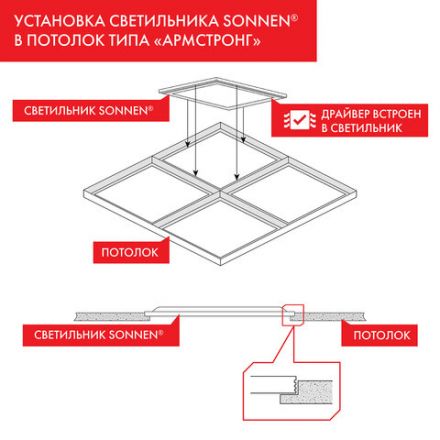 УСТАНОВКА СВЕТИЛЬНИКА SONNEN®
В ПОТОЛОК ТИПА «АРМСТРОНГ»

СВЕТИЛЬНИК SONNEN®

ДРАЙВЕР ВСТРОЕН
В СВЕТИЛЬНИК

ПОТОЛОК

СВЕТИЛЬНИК SONNEN®

ПОТОЛОК