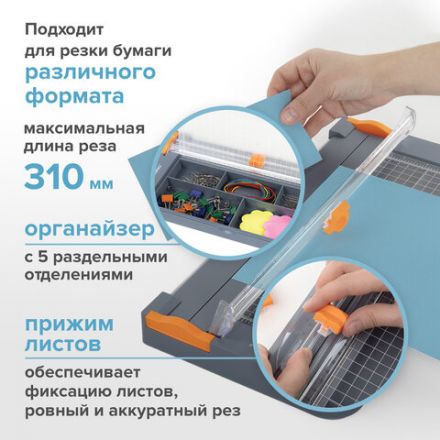 Подходит для резки бумаги различного формата

максимальная длина реза
310 мм

органайзер
с 5 раздельными отделениями

прижим листов
обеспечивает фиксацию листов, ровный и аккуратный рез