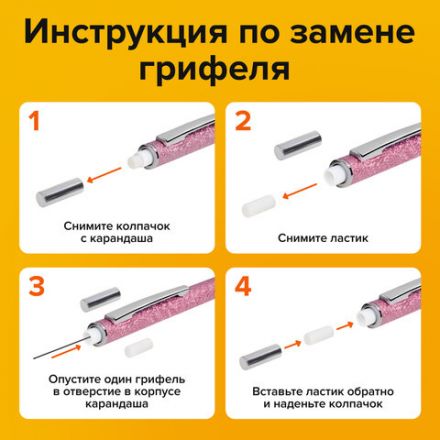 Инструкция по замене грифеля

1

Снимите колпачок с карандаша

2

Снимите ластик

3

Опустите один грифель в отверстие в корпусе карандаша

4

Вставьте ластик обратно и наденьте колпачок