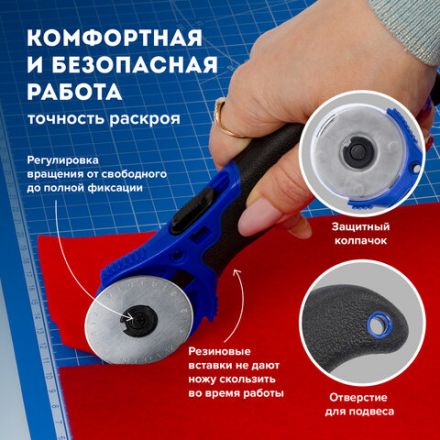 КОМФОРТНАЯ И БЕЗОПАСНАЯ РАБОТА

точность раскроя

Регулировка вращения от свободного до полной фиксации

Защитный колпачок

Резиновые вставки не дают ножу скользить во время работы

Отверстие для подвеса