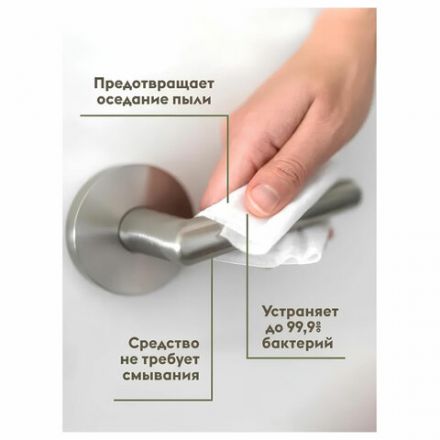 Предотвращает оседание пыли

Устраняет до 99,9% бактерий

Средство не требует смывания