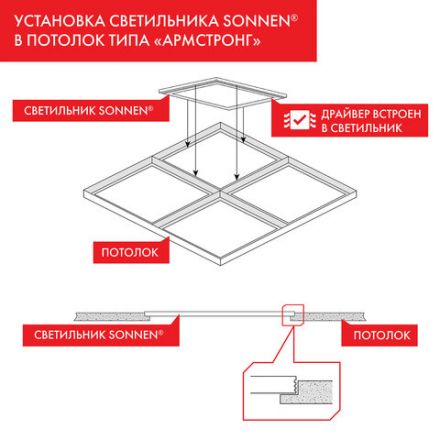 УСТАНОВКА СВЕТИЛЬНИКА SONNEN®
В ПОТОЛОК ТИПА «АРМСТРОНГ»

СВЕТИЛЬНИК SONNEN®

ДРАЙВЕР ВСТРОЕН
В СВЕТИЛЬНИК

ПОТОЛОК

СВЕТИЛЬНИК SONNEN®

ПОТОЛОК