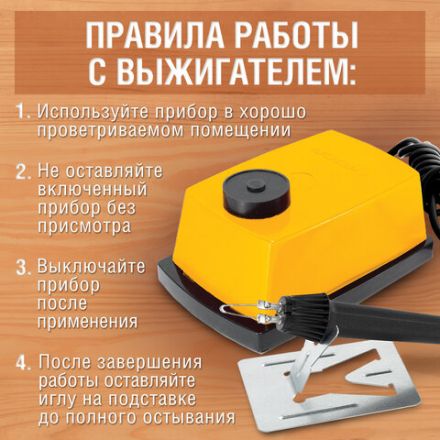 ПРАВИЛА РАБОТЫ С ВЫЖИГАТЕЛЕМ:

1. Используйте прибор в хорошо проветриваемом помещении

2. Не оставляйте включенный прибор без присмотра

3. Выключайте прибор после применения

4. После завершения работы оставляйте иглу на подставке до полного остывания