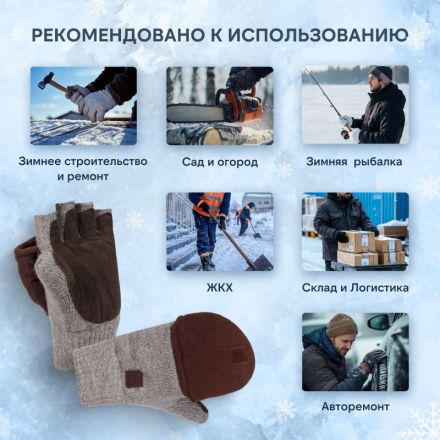 РЕКОМЕНДОВАНО К ИСПОЛЬЗОВАНИЮ

Зимнее строительство и ремонт

Сад и огород

Зимняя рыбалка

ЖКХ

Склад и Логистика

Авторемонт