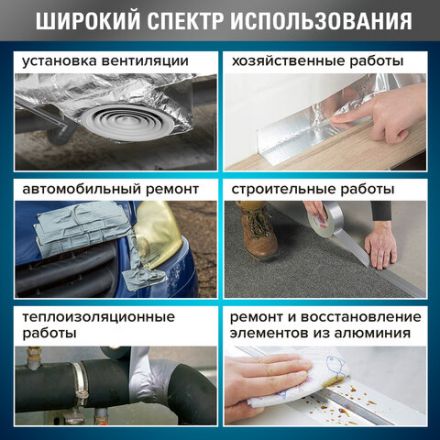 ШИРОКИЙ СПЕКТР ИСПОЛЬЗОВАНИЯ

установка вентиляции

хозяйственные работы

автомобильный ремонт

строительные работы

теплоизоляционные работы

ремонт и восстановление элементов из алюминия