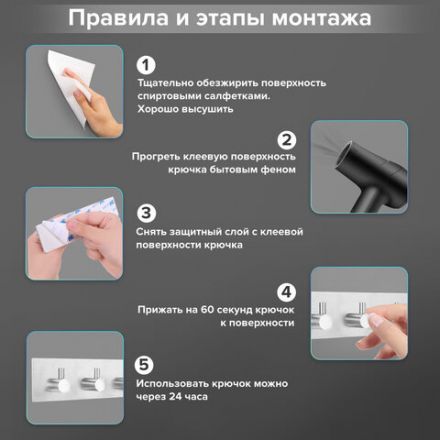 Правила и этапы монтажа

1
Тщательно обезжирить поверхность спиртовыми салфетками. Хорошо высушить

2
Прогреть клеевую поверхность крючка бытовым феном

3
Снять защитный слой с клеевой поверхности крючка

4
Прижать на 60 секунд крючок к поверхности

5
Использовать крючок можно через 24 часа