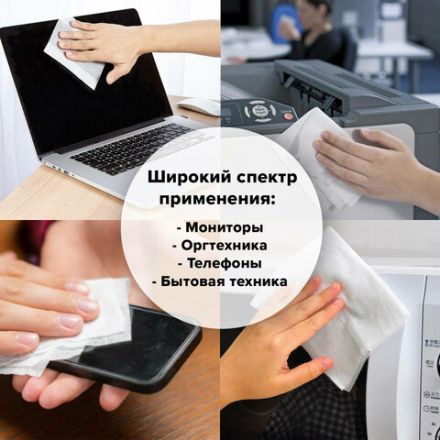 Широкий спектр применения:

- Мониторы
- Оргтехника
- Телефоны
- Бытовая техника