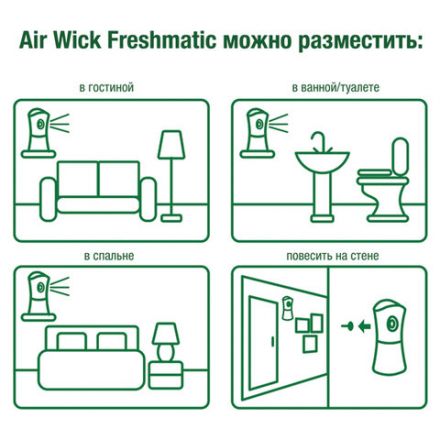 Air Wick Freshmatic можно разместить:

в гостиной

в ванной/туалете

в спальне

повесить на стене