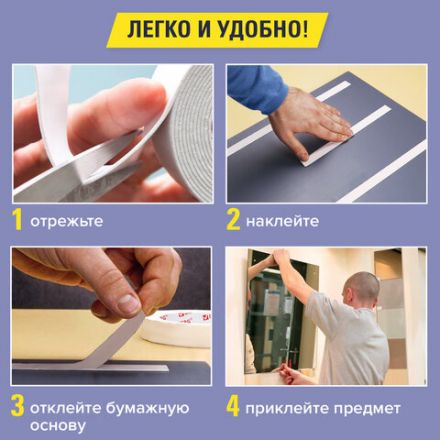 ЛЕГКО И УДОБНО!

1 отрежьте

2 наклейте

3 отклейте бумажную основу

4 приклейте предмет