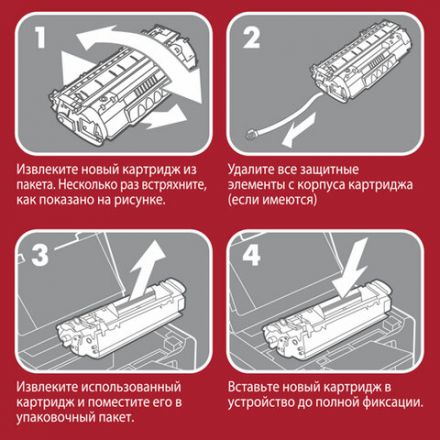 1

Извлеките новый картридж из пакета. Несколько раз встряхните, как показано на рисунке.

2

Удалите все защитные элементы с корпуса картриджа (если имеются)

3

Извлеките использованный картридж и поместите его в упаковочный пакет.

4

Вставьте новый картридж в устройство до полной фиксации.