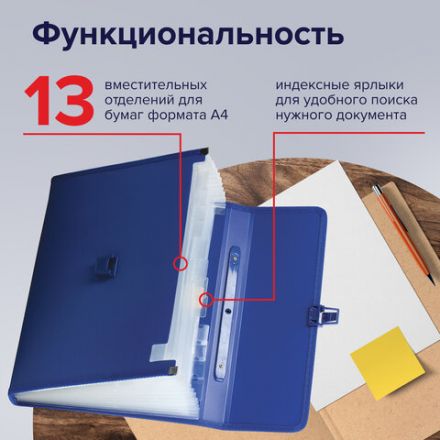 Функциональность

13 вместительных отделений для бумаг формата А4

индексные ярлыки для удобного поиска нужного документа