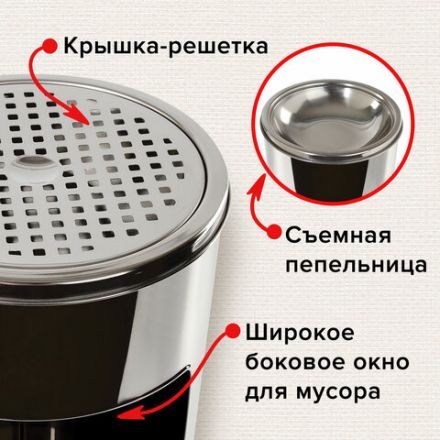 Крышка-решетка

Съемная пепельница

Широкое боковое окно для мусора