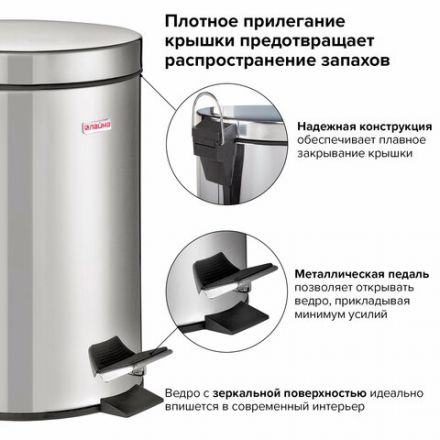 Плотное прилегание крышки предотвращает распространение запахов

лайма

Надежная конструкция обеспечивает плавное закрывание крышки

Металлическая педаль позволяет открывать ведро, прикладывая минимум усилий

Ведро с зеркальной поверхностью идеально впишется в современный интерьер