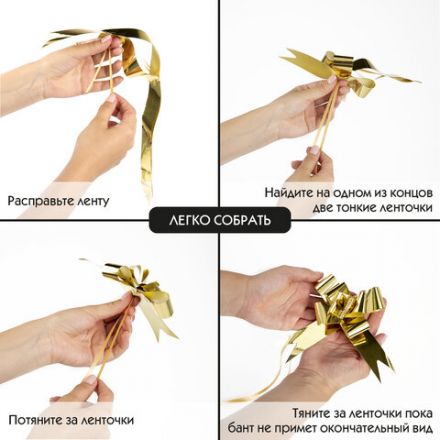 Расправьте ленту

Найдите на одном из концов две тонкие ленточки

ЛЕГКО СОБРАТЬ

Потяните за ленточки

Тяните за ленточки пока бант не примет окончательный вид