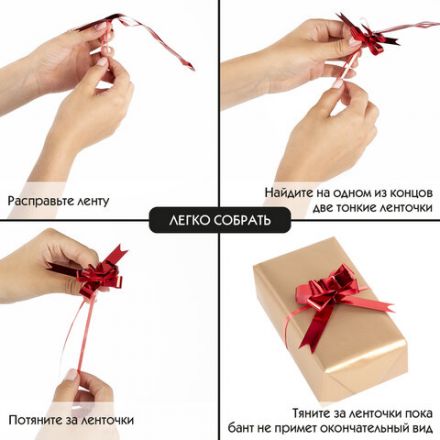 Расправьте ленту

Найдите на одном из концов две тонкие ленточки

ЛЕГКО СОБРАТЬ

Потяните за ленточки

Тяните за ленточки пока бант не примет окончательный вид