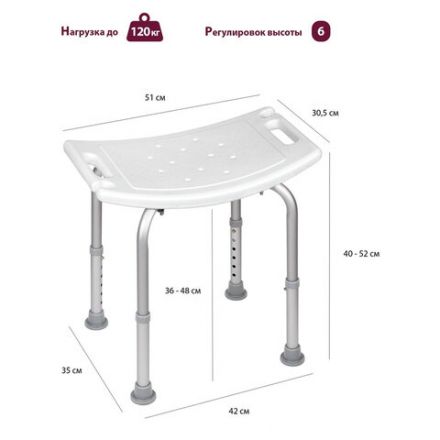 Нагрузка до 120 кг

Регулировок высоты 6

51 см

30,5 см

40 - 52 см

36 - 48 см

35 см

42 см