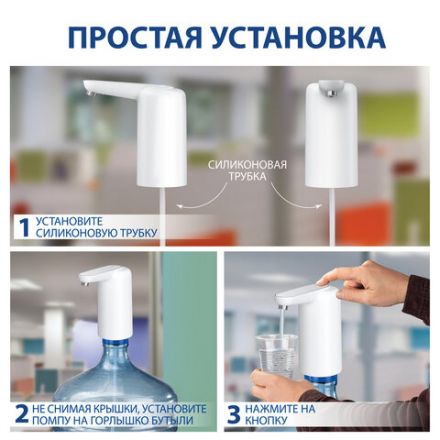 ПРОСТАЯ УСТАНОВКА

СИЛИКОНОВАЯ ТРУБКА

1 УСТАНОВИТЕ СИЛИКОНОВУЮ ТРУБКУ

2 НЕ СНИМАЯ КРЫШКИ, УСТАНОВИТЕ ПОМПУ НА ГОРЛЫШКО БУТЫЛИ

3 НАЖМИТЕ НА КНОПКУ