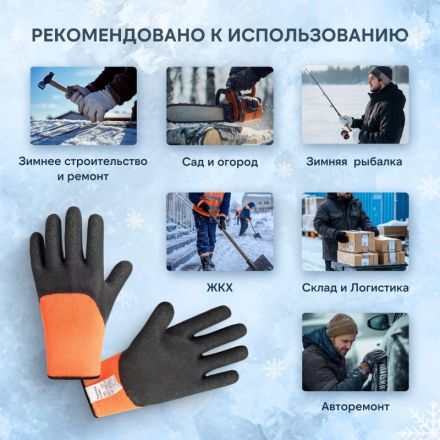 РЕКОМЕНДОВАНО К ИСПОЛЬЗОВАНИЮ

Зимнее строительство и ремонт

Сад и огород

Зимняя рыбалка

ЖКХ

Склад и Логистика

Авторемонт