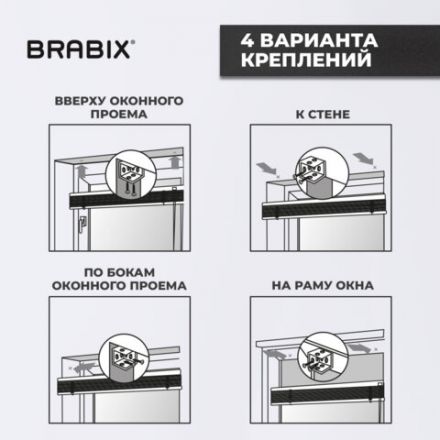 BRABIX®

4 ВАРИАНТА КРЕПЛЕНИЙ

ВВЕРХУ ОКОННОГО ПРОЕМА

К СТЕНЕ

ПО БОКАМ ОКОННОГО ПРОЕМА

НА РАМУ ОКНА