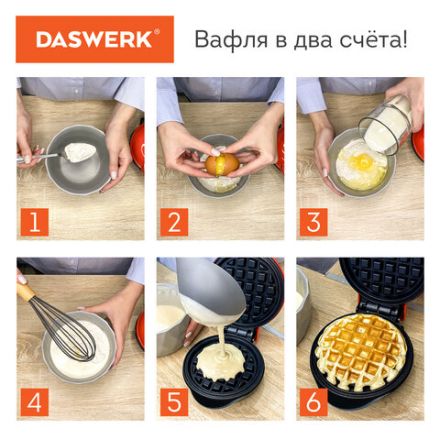 DASWERK®

Вафля в два счёта!

1

2

3

4

5

6