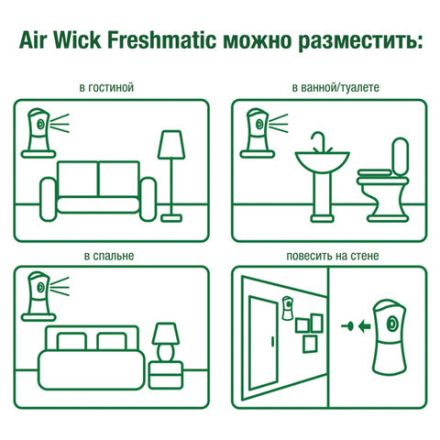 Air Wick Freshmatic можно разместить:

в гостиной

в ванной/туалете

в спальне

повесить на стене