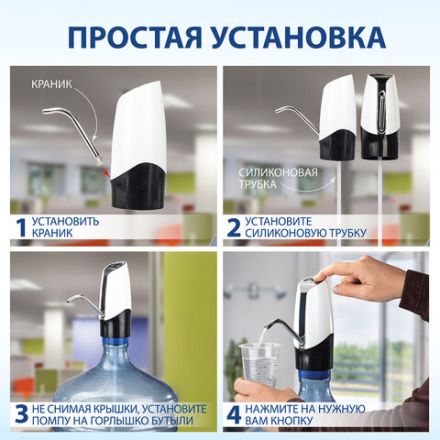 ПРОСТАЯ УСТАНОВКА

КРАНИК

1 УСТАНОВИТЬ КРАНИК

СИЛИКОНОВАЯ ТРУБКА

2 УСТАНОВИТЕ СИЛИКОНОВУЮ ТРУБКУ

3 НЕ СНИМАЯ КРЫШКИ, УСТАНОВИТЕ ПОМПУ НА ГОРЛЫШКО БУТЫЛИ

4 НАЖМИТЕ НА НУЖНУЮ ВАМ КНОПКУ