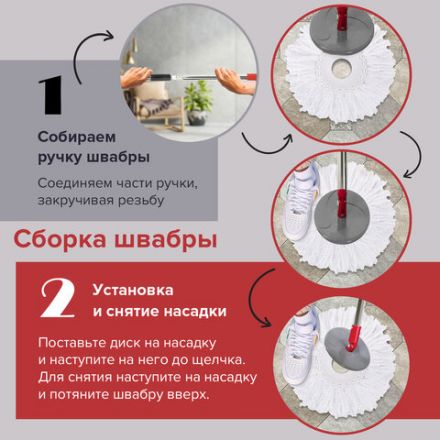 1

Собираем ручку швабры

Соединяем части ручки, закручивая резьбу

Сборка швабры

2

Установка и снятие насадки

Поставьте диск на насадку и наступите на него до щелчка. Для снятия наступите на насадку и потяните швабру вверх.