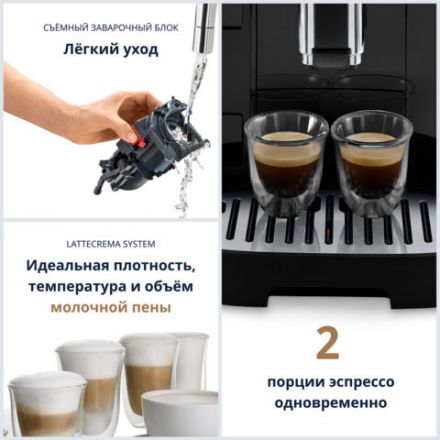 СЪЁМНЫЙ ЗАВАРОЧНЫЙ БЛОК

Лёгкий уход

LATTECREMA SYSTEM

Идеальная плотность, температура и объём молочной пены

2

порции эспрессо одновременно