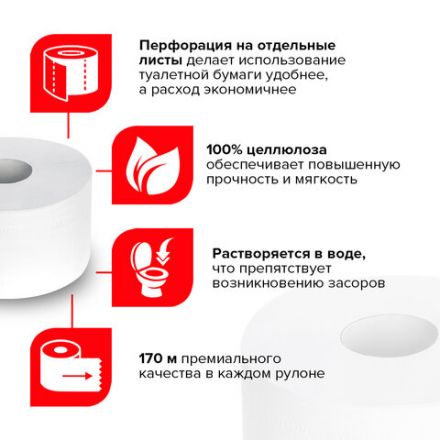 Перфорация на отдельные листы делает использование туалетной бумаги удобнее, а расход экономичнее

100% целлюлоза обеспечивает повышенную прочность и мягкость

Растворяется в воде, что препятствует возникновению засоров

170 м премиального качества в каждом рулоне