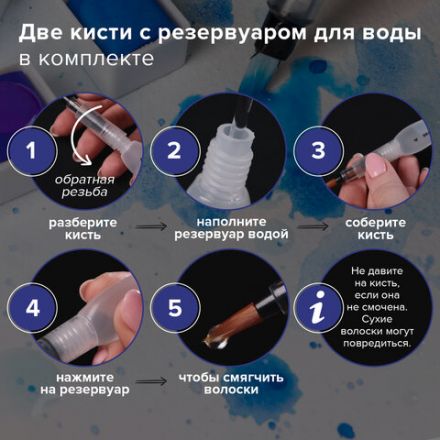 Две кисти с резервуаром для воды
в комплекте

1
обратная резьба
разберите кисть

2
наполните резервуар водой

3
соберите кисть

4
нажмите на резервуар

5
чтобы смягчить волоски

i
Не давите на кисть, если она не смочена. Сухие волоски могут повредиться.