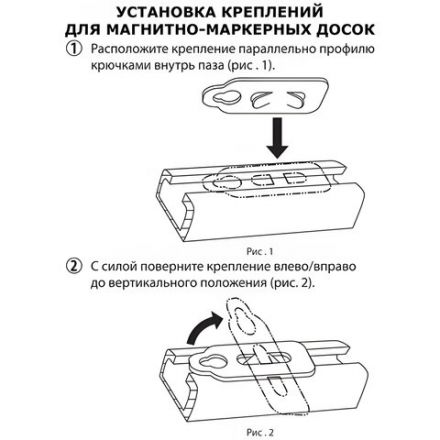 УСТАНОВКА КРЕПЛЕНИЙ
ДЛЯ МАГНИТНО-МАРКЕРНЫХ ДОСОК

① Расположите крепление параллельно профилю крючками внутрь паза (рис . 1).

Рис . 1

② С силой поверните крепление влево/вправо до вертикального положения (рис. 2).

Рис . 2