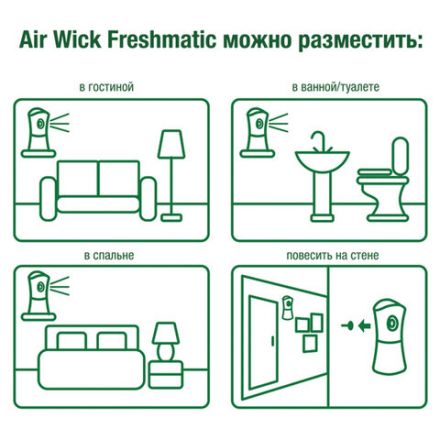 Air Wick Freshmatic можно разместить:

в гостиной

в ванной/туалете

в спальне

повесить на стене