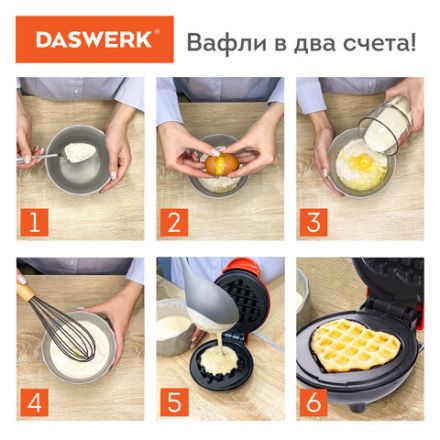 DASWERK®

Вафли в два счета!

1

2

3

4

5

6