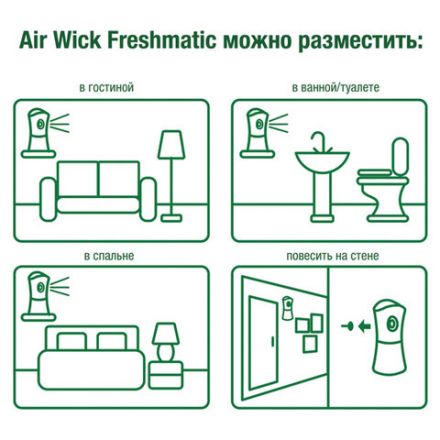 Air Wick Freshmatic можно разместить:

в гостиной

в ванной/туалете

в спальне

повесить на стене