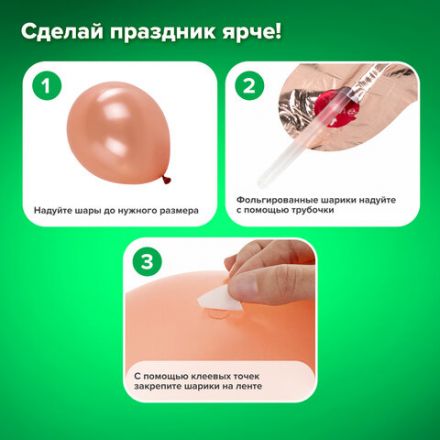 Сделай праздник ярче!

1

Надуйте шары до нужного размера

2

Фольгированные шарики надуйте с помощью трубочки

3

С помощью клеевых точек закрепите шарики на ленте