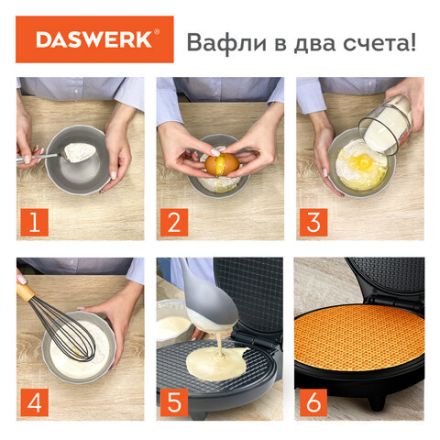 DASWERK®

Вафли в два счета!

1

2

3

4

5

6