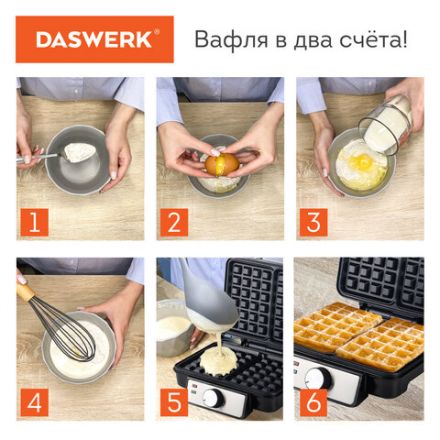 DASWERK®

Вафля в два счёта!

1

2

3

4

5

6