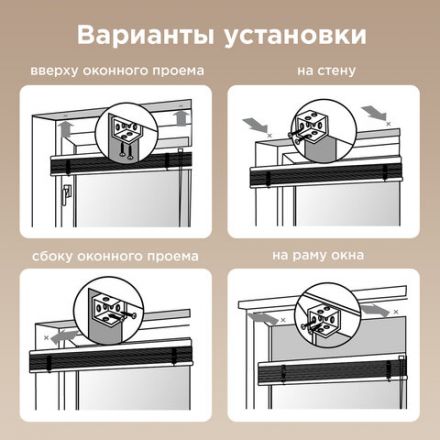 Варианты установки

вверху оконного проема

на стену

сбоку оконного проема

на раму окна