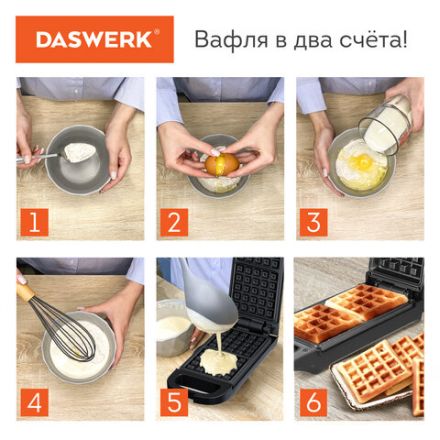 DASWERK®

Вафля в два счёта!

1

2

3

4

5

6