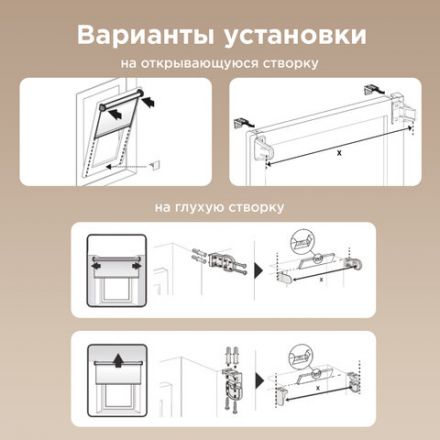 Варианты установки
на открывающуюся створку

X

на глухую створку

X

X