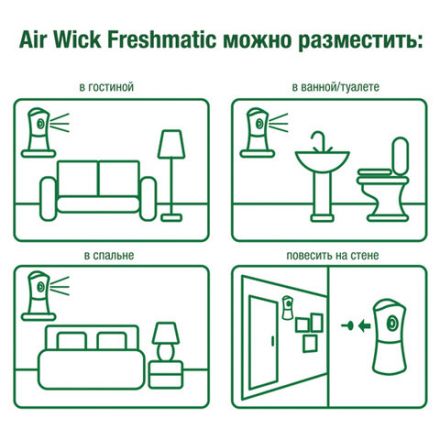 Air Wick Freshmatic можно разместить:

в гостиной

в ванной/туалете

в спальне

повесить на стене