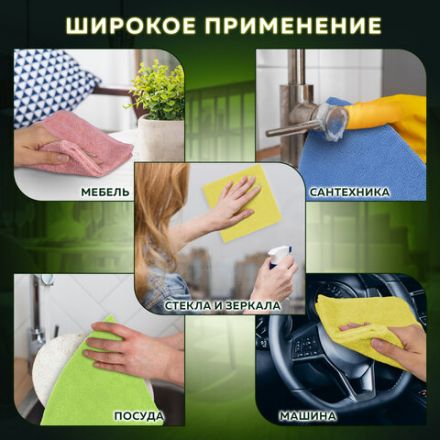 ШИРОКОЕ ПРИМЕНЕНИЕ

МЕБЕЛЬ

САНТЕХНИКА

СТЕКЛА И ЗЕРКАЛА

ПОСУДА

МАШИНА