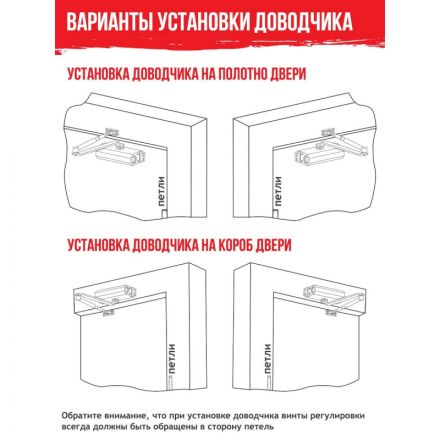 ВАРИАНТЫ УСТАНОВКИ ДОВОДЧИКА

УСТАНОВКА ДОВОДЧИКА НА ПОЛОТНО ДВЕРИ

петли

петли

УСТАНОВКА ДОВОДЧИКА НА КОРОБ ДВЕРИ

петли

петли

Обратите внимание, что при установке доводчика винты регулировки всегда должны быть обращены в сторону петель