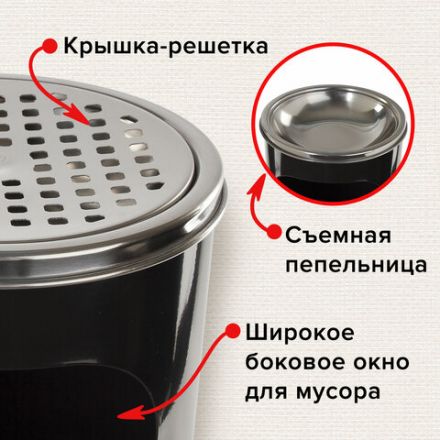 Крышка-решетка

Съемная пепельница

Широкое боковое окно для мусора