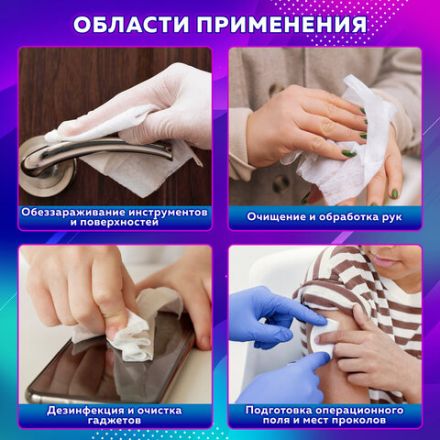 ОБЛАСТИ ПРИМЕНЕНИЯ

Обеззараживание инструментов и поверхностей

Очищение и обработка рук

Дезинфекция и очистка гаджетов

Подготовка операционного поля и мест проколов