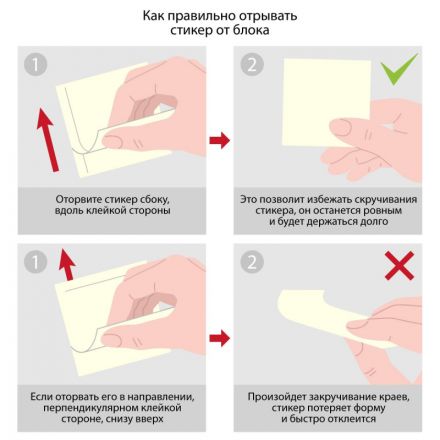 Как правильно отрывать стикер от блока

1

Оторвите стикер сбоку, вдоль клейкой стороны

2

Это позволит избежать скручивания стикера, он останется ровным и будет держаться долго

1

Если оторвать его в направлении, перпендикулярном клейкой стороне, снизу вверх

2

Произойдет закручивание краев, стикер потеряет форму и быстро отклеится