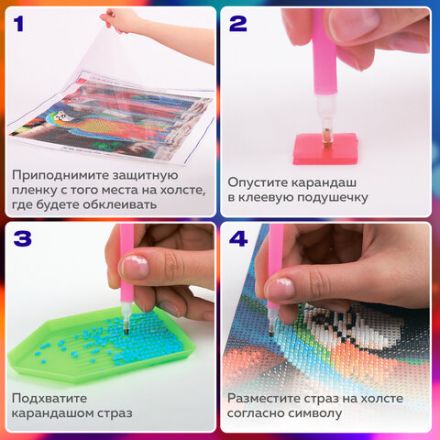 1

Приподнимите защитную пленку с того места на холсте, где будете обклеивать

2

Опустите карандаш в клеевую подушечку

3

Подхватите карандашом страз

4

Разместите страз на холсте согласно символу